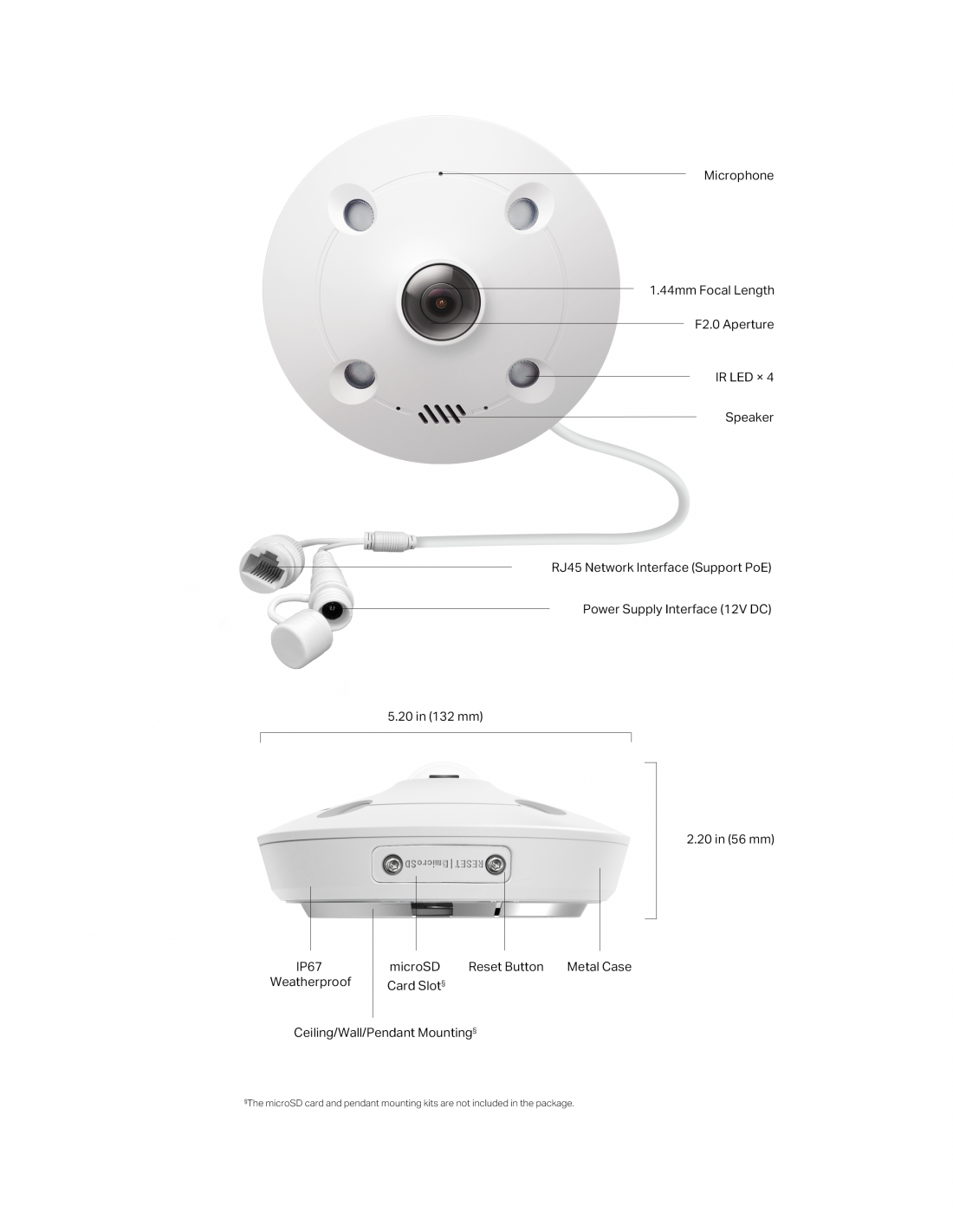 Microphone

1.44mm Focal Length

F2.0 Aperture

IR LED × 4

Speaker

RJ45 Network Interface (Support PoE)

Power Supply Interface (12V DC)

5.20 in (132 mm)

2.20 in (56 mm)

RESET | microSD

IP67 Weatherproof

microSD Card Slot§

Reset Button

Metal Case

Ceiling/Wall/Pendant Mounting§

§The microSD card and pendant mounting kits are not included in the package.